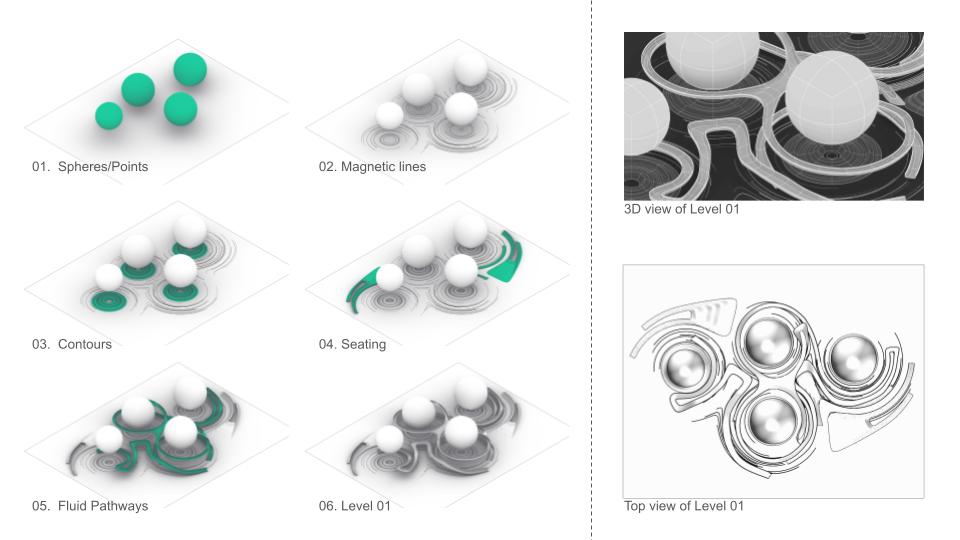 01. Spheres/Points

02. Magnetic lines

03. Contours

04. Seating

05. Fluid Pathways

06. Level 01

3D view of Level 01

Top view of Level 01